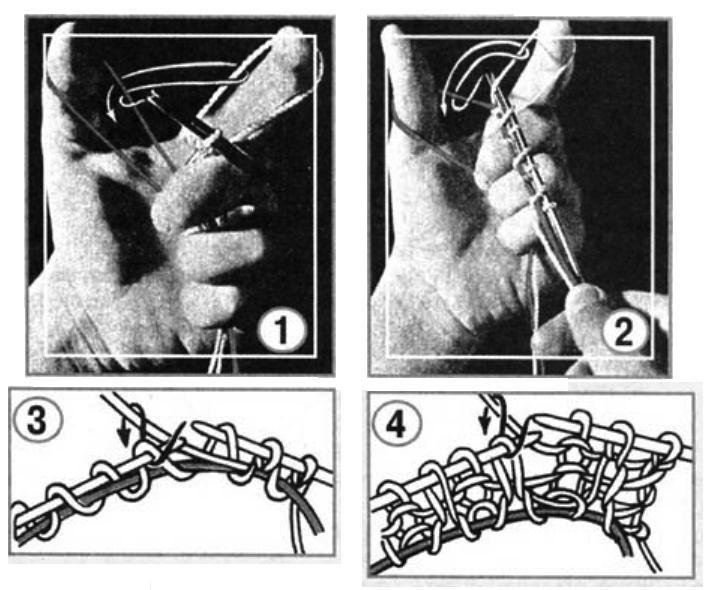 1
2
3
4