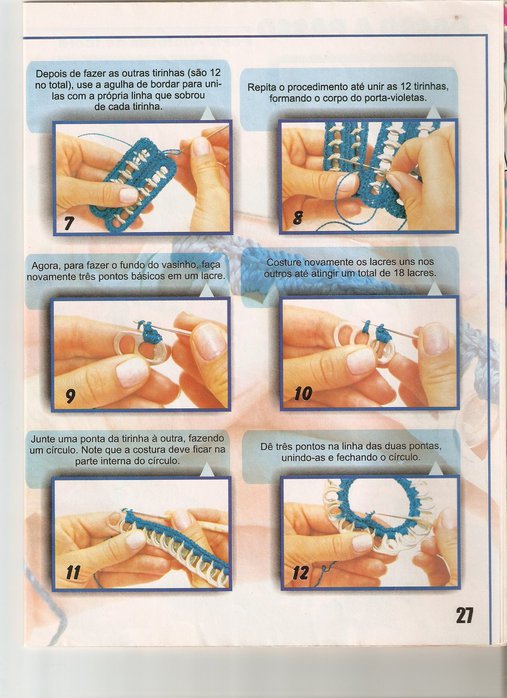 Depois de fazer as outras tirinhas (são 12 no total), use a agulha de bordar para uni-las com a própria linha que sobrou de cada tirinha.

7

Repita o procedimento até unir as 12 tirinhas, formando o corpo do porta-violetas.

8

Agora, para fazer o fundo do vasinho, faça novamente três pontos básicos em um lacre.

9

Costure novamente os lacres uns nos outros até atingir um total de 18 lacres.

10

Junte uma ponta da tirinha à outra, fazendo um círculo. Note que a costura deve ficar na parte interna do círculo.

11

Dê três pontos na linha das duas pontas, unindo-as e fechando o círculo.

12

27