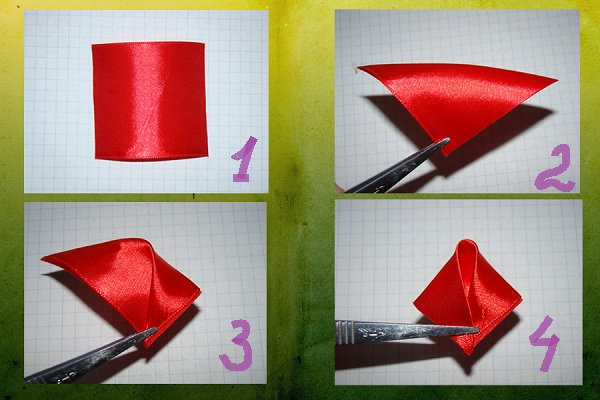 1

2

3

4